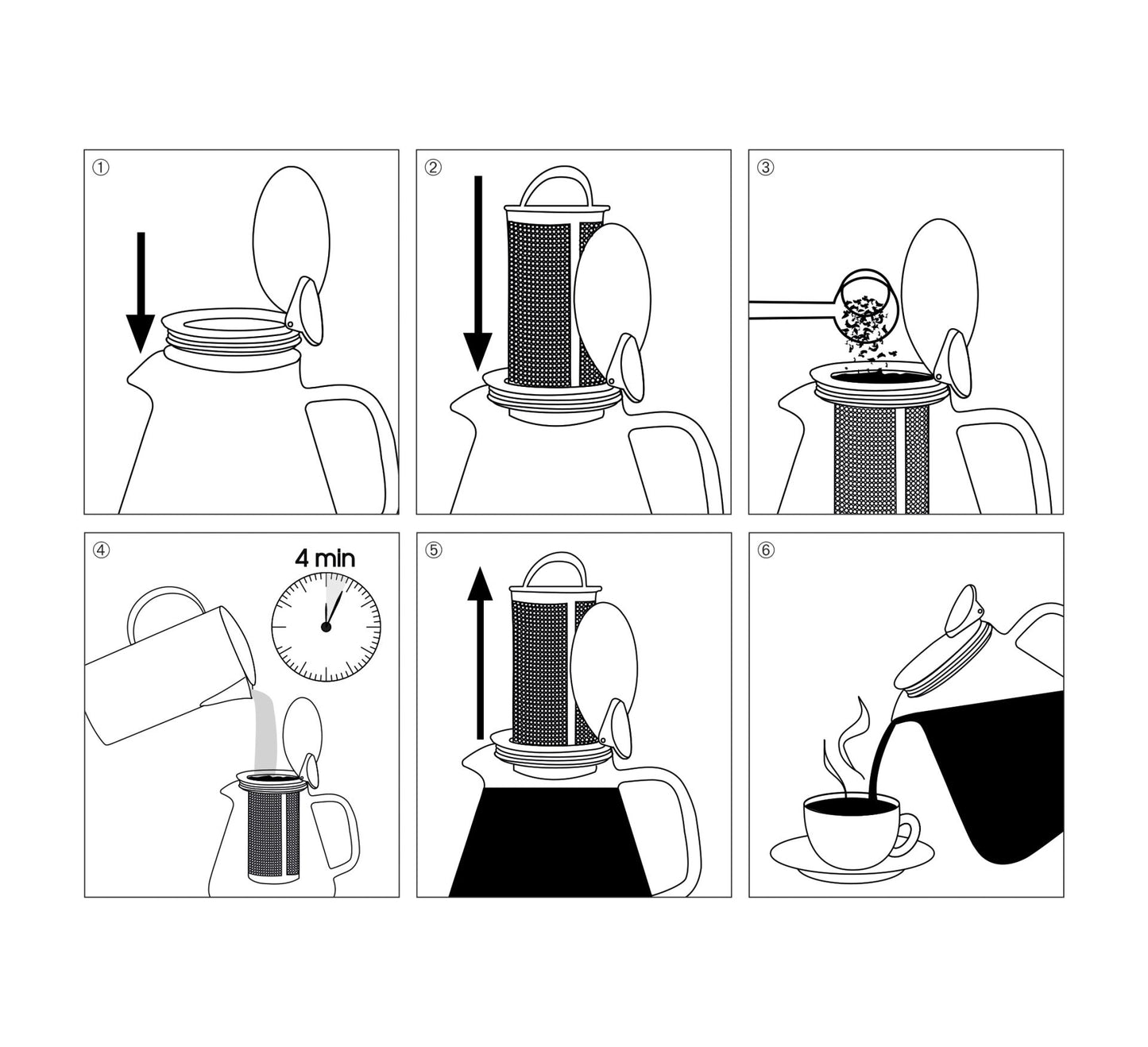 ①

②

③

④

4 min

⑤

⑥